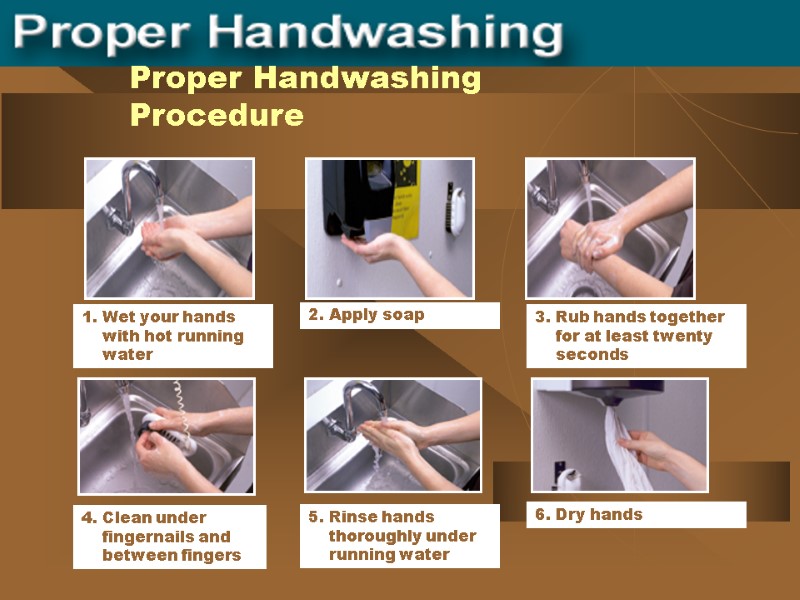 Proper Handwashing

Proper Handwashing Procedure

1. Wet your hands with hot running water

2. Apply soap

3. Rub hands together for at least twenty seconds

4. Clean under fingernails and between fingers

5. Rinse hands thoroughly under running water

6. Dry hands